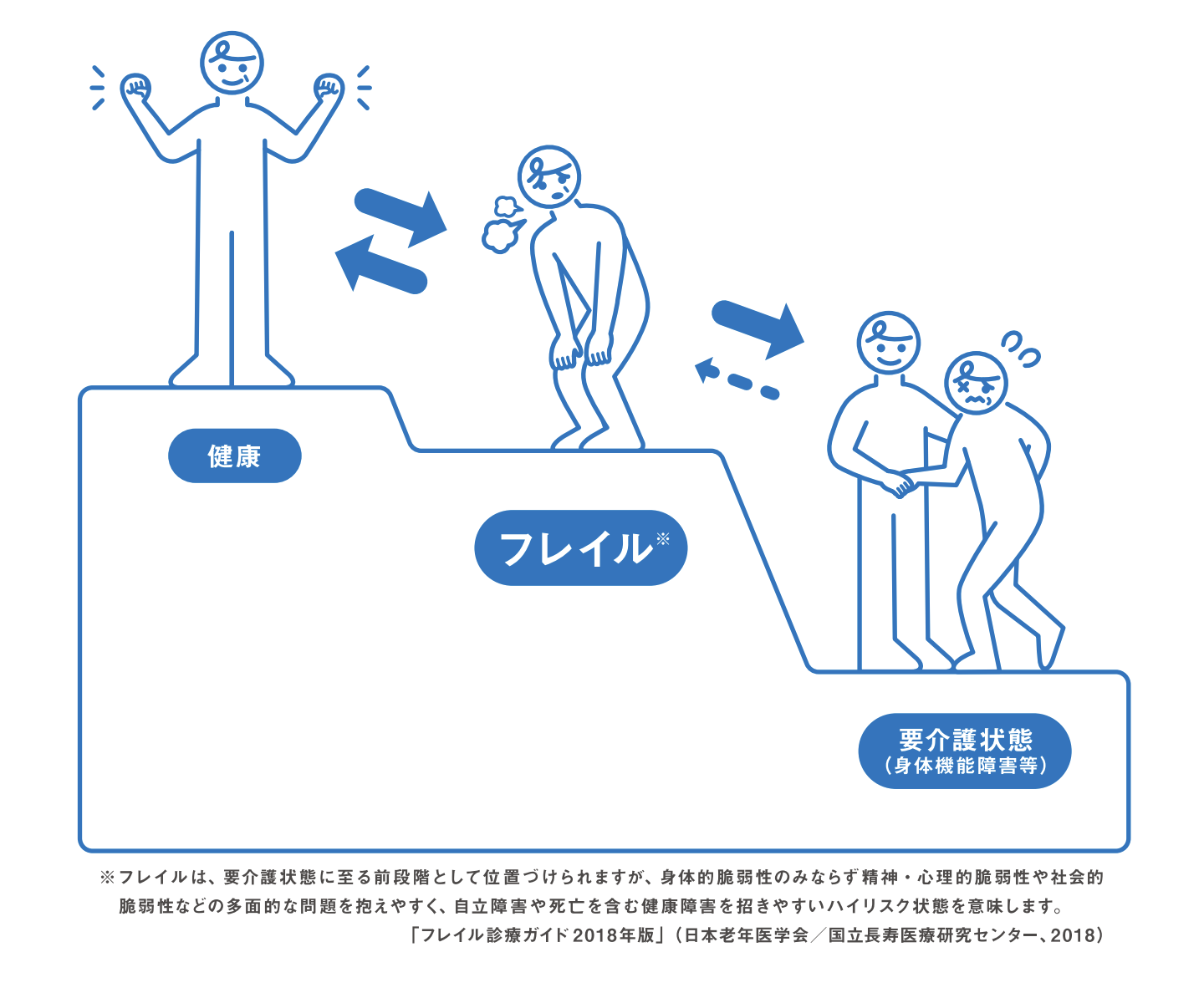 健康

フレイル※

要介護状態
（身体機能障害等）

※フレイルは、要介護状態に至る前段階として位置づけられますが、身体的脆弱性のみならず精神・心理的脆弱性や社会的脆弱性などの多面的な問題を抱えやすく、自立障害や死亡を含む健康障害を招きやすいハイリスク状態を意味します。
「フレイル診療ガイド2018年版」（日本老年医学会／国立長寿医療研究センター、2018）